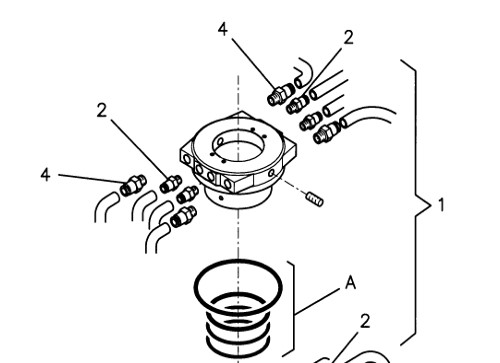 4
2
2
4
1
A
2