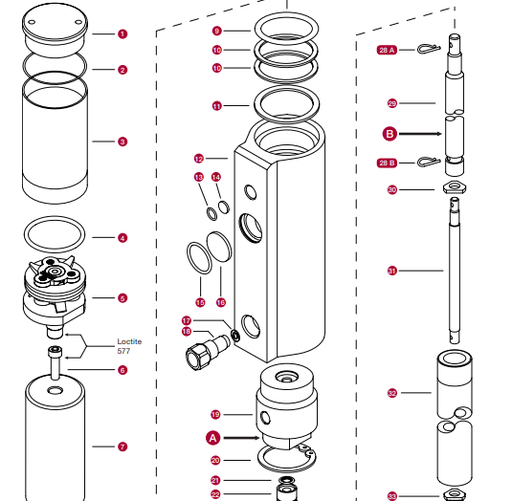 1
2
3
4
5
Loctite 577
6
7
9
10
10
11
12
13
14
15
16
17
18
19
A
20
21
22
28 A
29
B
28 B
30
31
32
33