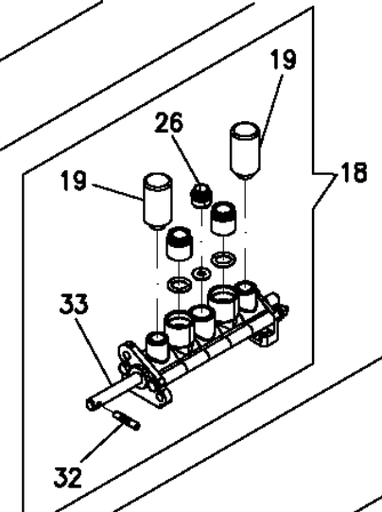 19
26
19
18
33
32