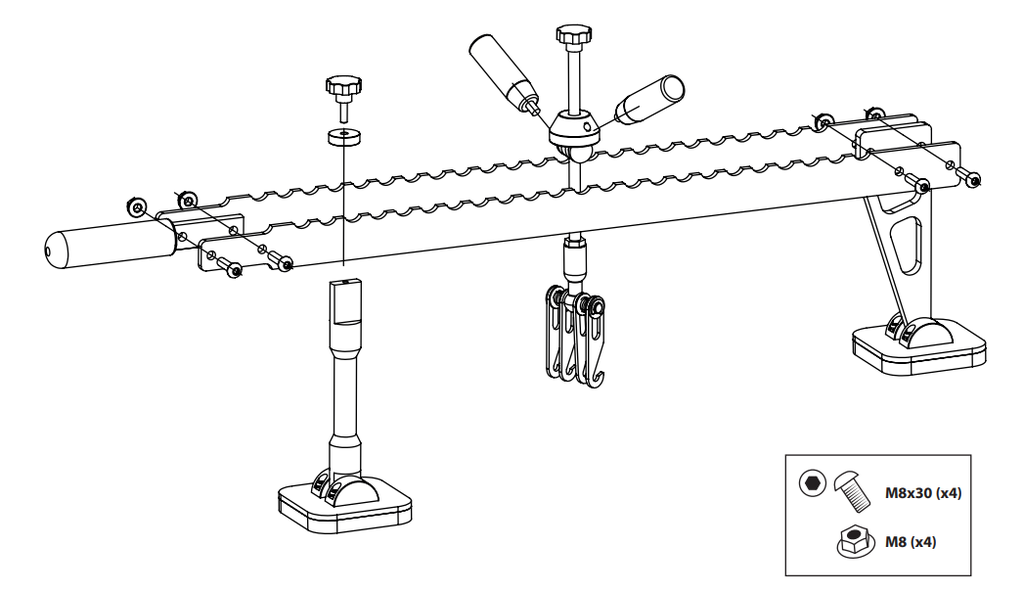 M8x30 (x4)

M8 (x4)